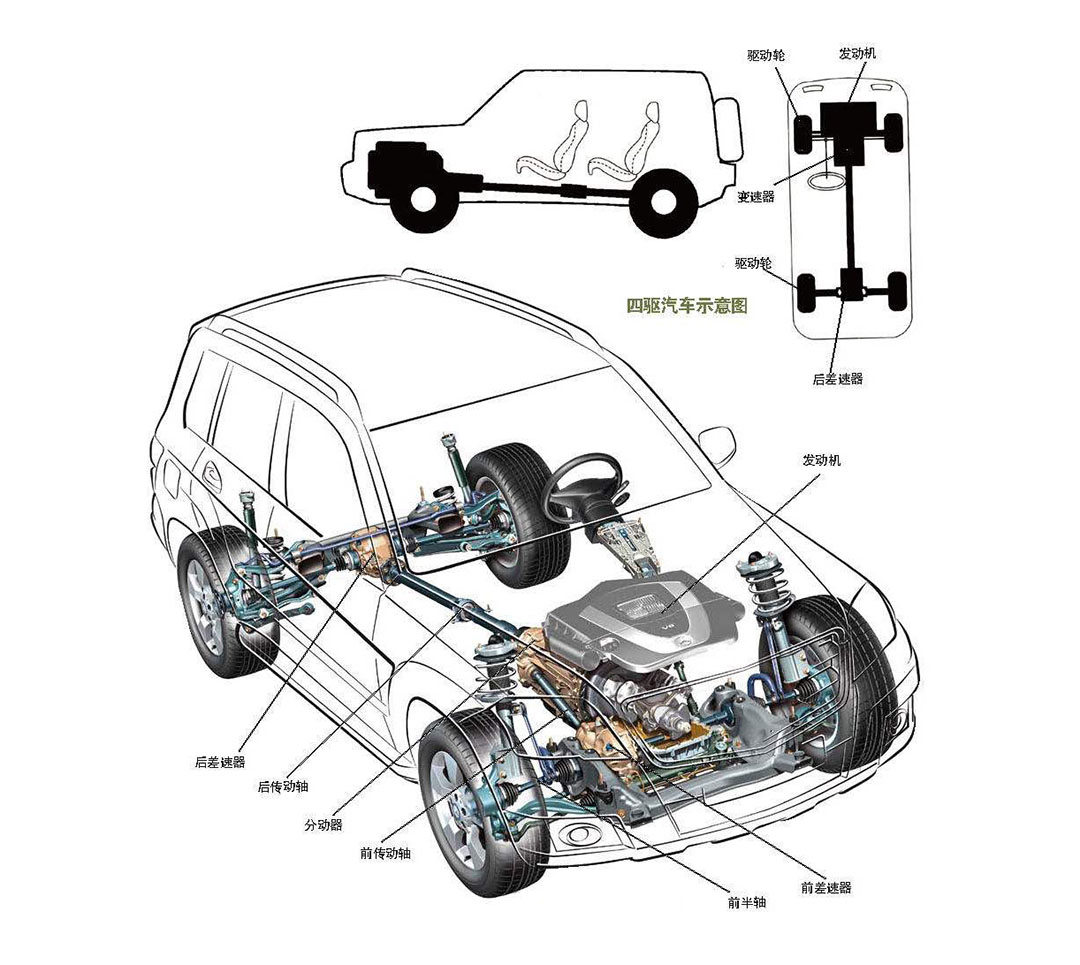 驱动轮
发动机
变速器
驱动轮
四驱汽车示意图
后差速器
发动机
后差速器
后传动轴
分动器
前传动轴
前半轴
前差速器